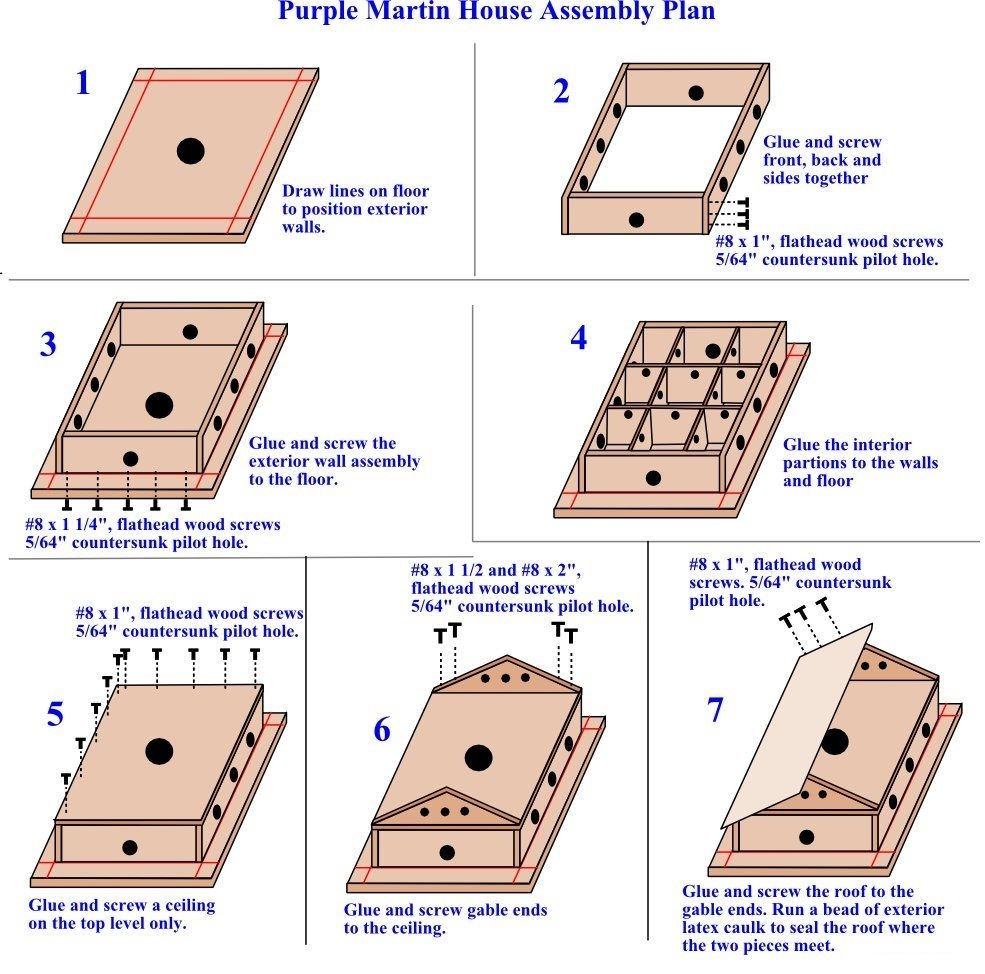 Purple Martin House Assembly Plan

1

Draw lines on floor to position exterior walls.

2

Glue and screw front, back and sides together

#8 x 1", flathead wood screws 5/64" countersunk pilot hole.

3

Glue and screw the exterior wall assembly to the floor.

#8 x 1 1/4", flathead wood screws 5/64" countersunk pilot hole.

4

Glue the interior partions to the walls and floor

#8 x 1", flathead wood screws 5/64" countersunk pilot hole.

5

Glue and screw a ceiling on the top level only.

#8 x 1 1/2 and #8 x 2", flathead wood screws 5/64" countersunk pilot hole.

6

Glue and screw gable ends to the ceiling.

#8 x 1", flathead wood screws. 5/64" countersunk pilot hole.

7

Glue and screw the roof to the gable ends. Run a bead of exterior latex caulk to seal the roof where the two pieces meet.